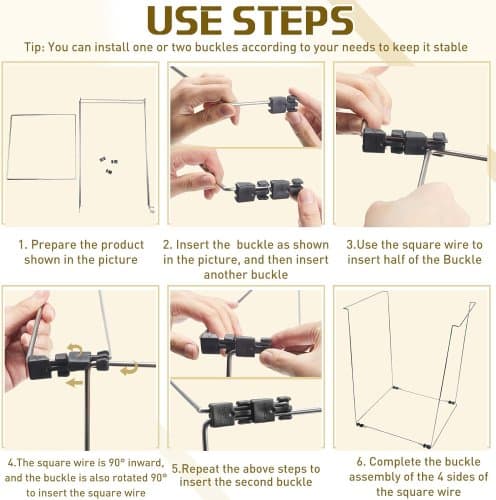 USE STEPS

Tip: You can install one or two buckles according to your needs to keep it stable

1. Prepare the product shown in the picture

2. Insert the  buckle as shown in the picture, and then insert another buckle

3.Use the square wire to insert half of the Buckle

4.The square wire is 90° inward, and the buckle is also rotated 90° to insert the square wire

5.Repeat the above steps to insert the second buckle

6. Complete the buckle assembly of the 4 sides of the square wire